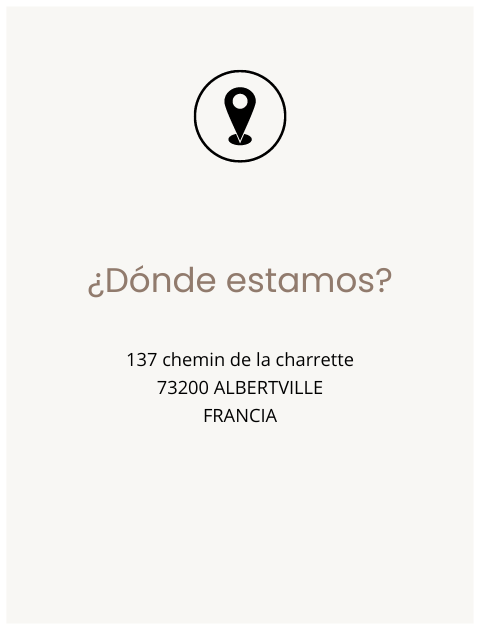 ¿Dónde estamos?

137 chemin de la charrette
73200 ALBERTVILLE
FRANCIA